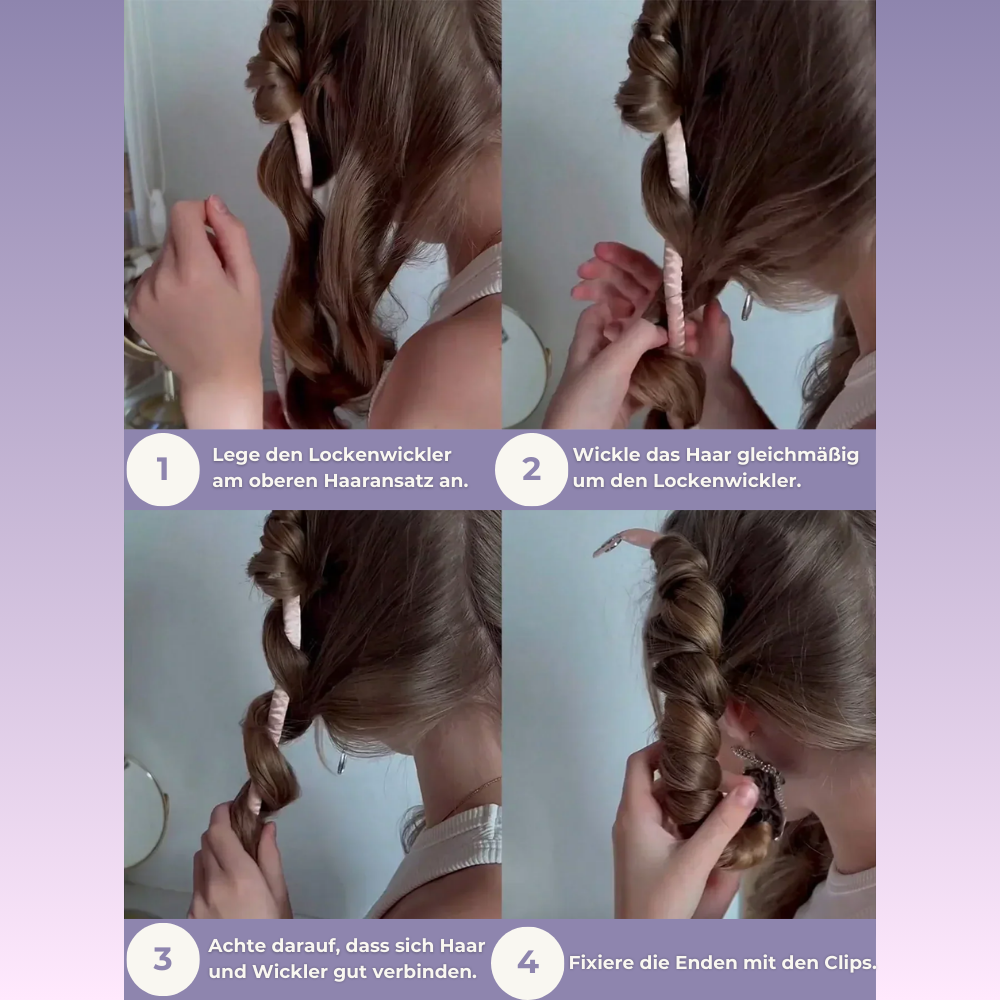 1
Lege den Lockenwickler am oberen Haaransatz an.

2
Wickle das Haar gleichmäßig um den Lockenwickler.

3
Achte darauf, dass sich Haar und Wickler gut verbinden.

4
Fixiere die Enden mit den Clips.